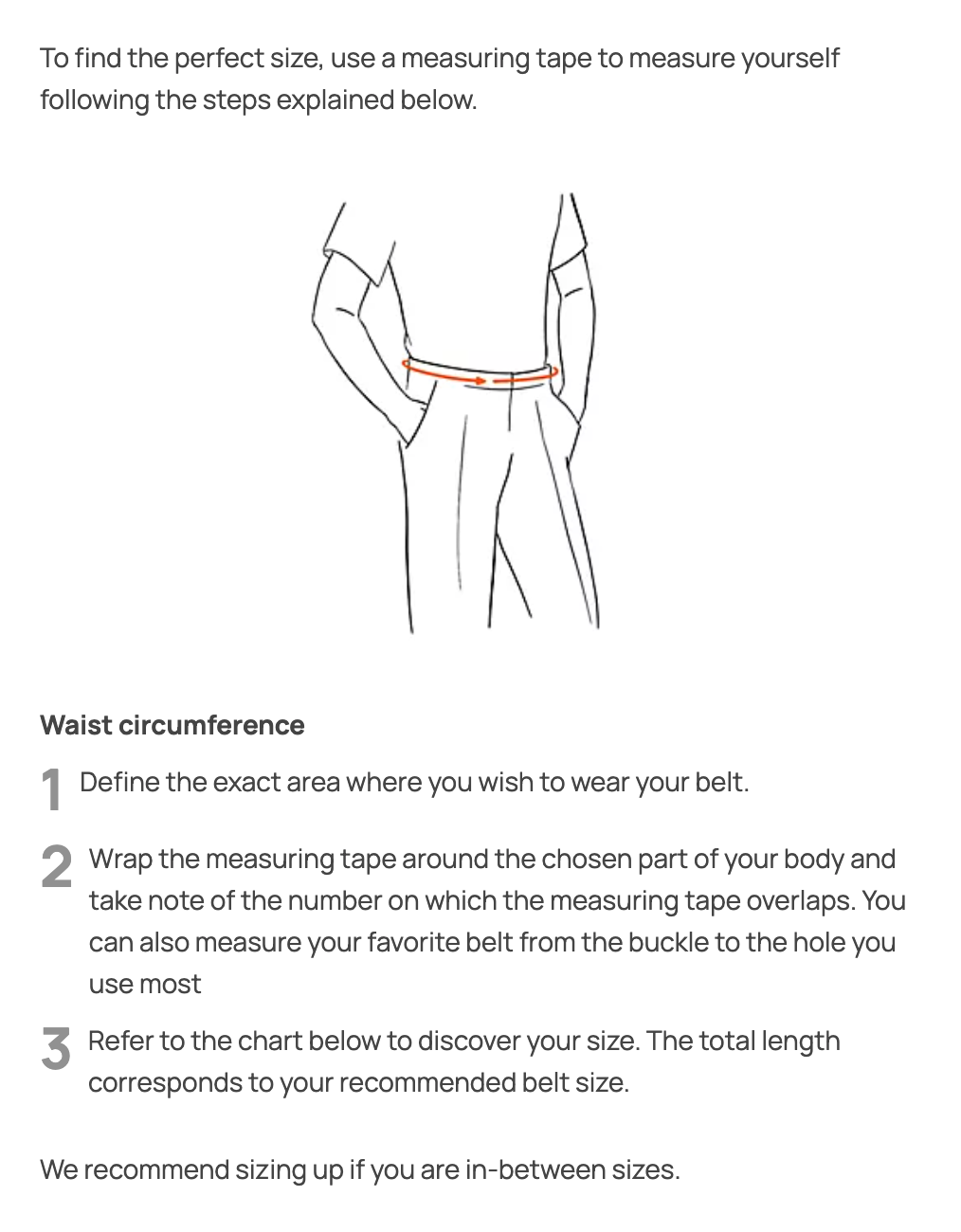 To find the perfect size, use a measuring tape to measure yourself following the steps explained below.

Waist circumference

1 Define the exact area where you wish to wear your belt.

2 Wrap the measuring tape around the chosen part of your body and take note of the number on which the measuring tape overlaps. You can also measure your favorite belt from the buckle to the hole you use most

3 Refer to the chart below to discover your size. The total length corresponds to your recommended belt size.

We recommend sizing up if you are in-between sizes.